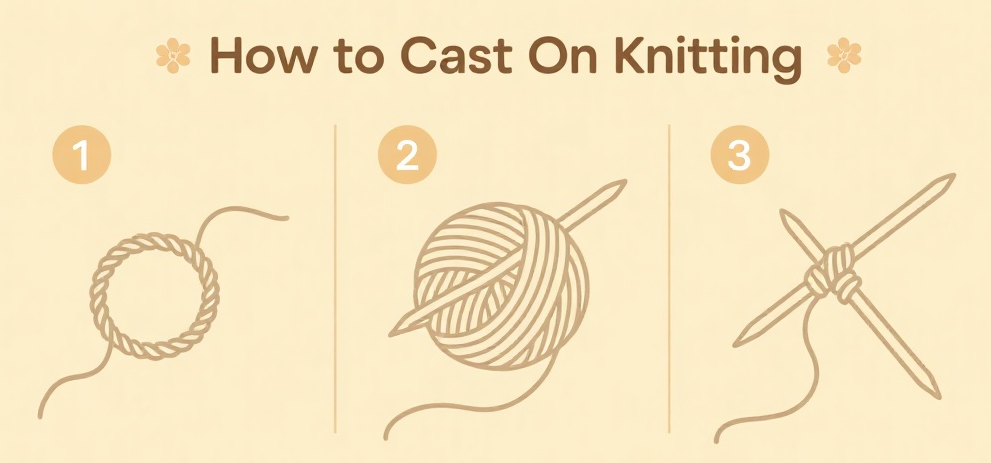 How to Cast On Knitting

1

2

3